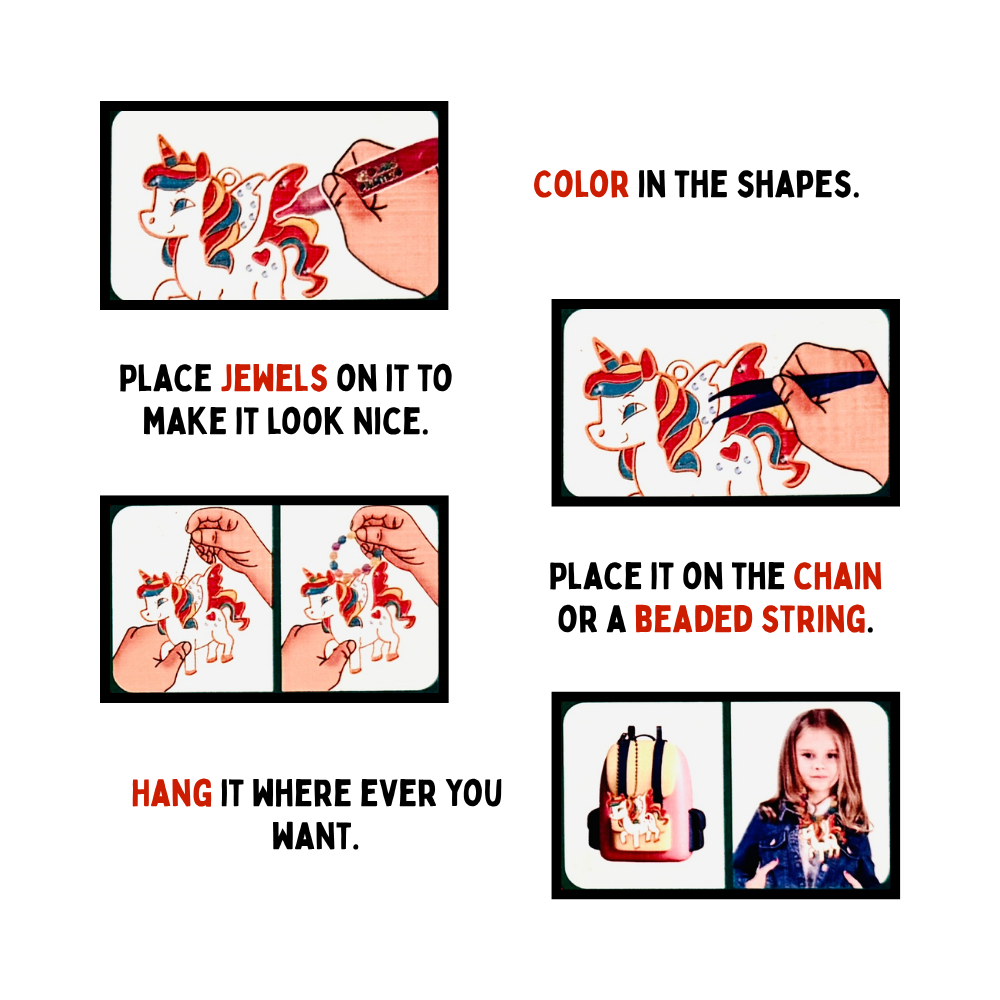 COLOR IN THE SHAPES.

PLACE JEWELS ON IT TO MAKE IT LOOK NICE.

PLACE IT ON THE CHAIN OR A BEADED STRING.

HANG IT WHERE EVER YOU WANT.